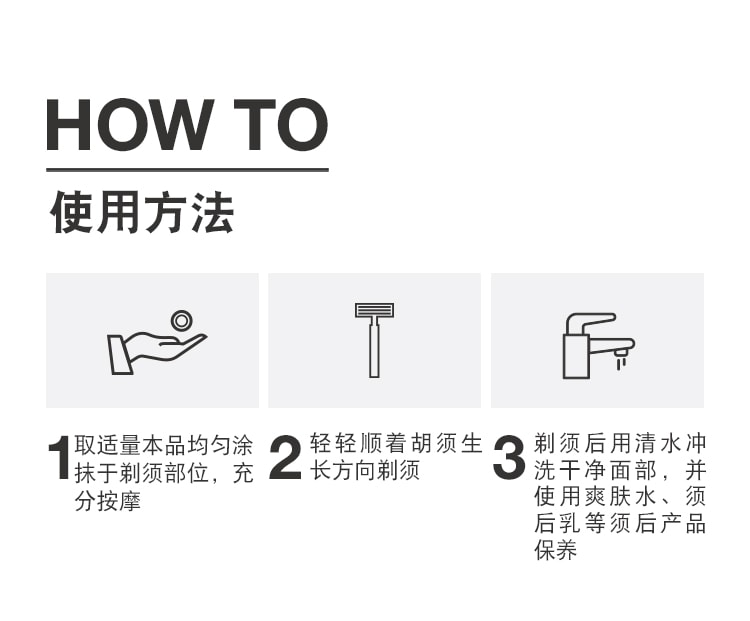 HOW TO

使用方法

1 取适量本品均匀涂抹于剃须部位，充分按摩

2 轻轻顺着胡须生长方向剃须

3 剃须后用清水冲洗干净面部，并使用爽肤水、须后乳等须后产品保养