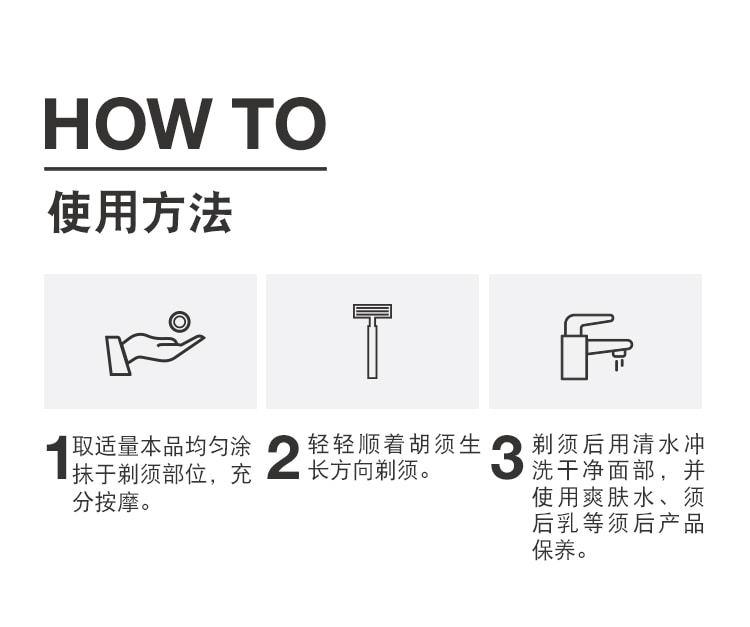 HOW TO

使用方法

1 取适量本品均匀涂抹于剃须部位，充分按摩。

2 轻轻顺着胡须生长方向剃须。

3 剃须后用清水冲洗干净面部，并使用爽肤水、须后乳等须后产品保养。