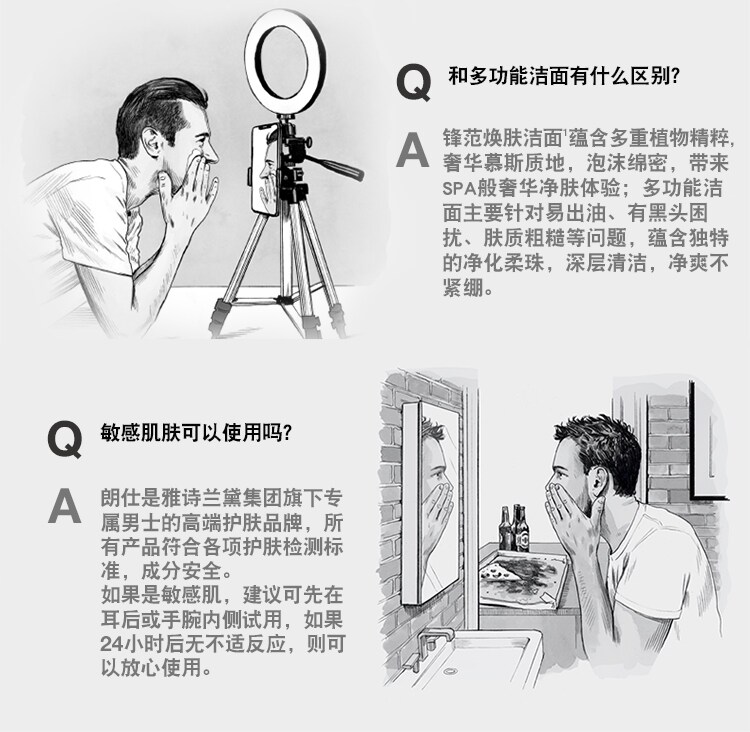 Q 和多功能洁面有什么区别?

A 锋范焕肤洁面$^1$蕴含多重植物精粹,奢华慕斯质地,泡沫绵密,带来SPA般奢华净肤体验;多功能洁面主要针对易出油、有黑头困扰、肤质粗糙等问题,蕴含独特的净化柔珠,深层清洁,净爽不紧绷。

Q 敏感肌肤可以使用吗?

A 朗仕是雅诗兰黛集团旗下专属男士的高端护肤品牌,所有产品符合各项护肤检测标准,成分安全。
如果是敏感肌,建议可先在耳后或手腕内侧试用,如果24小时后无不适反应,则可以放心使用。