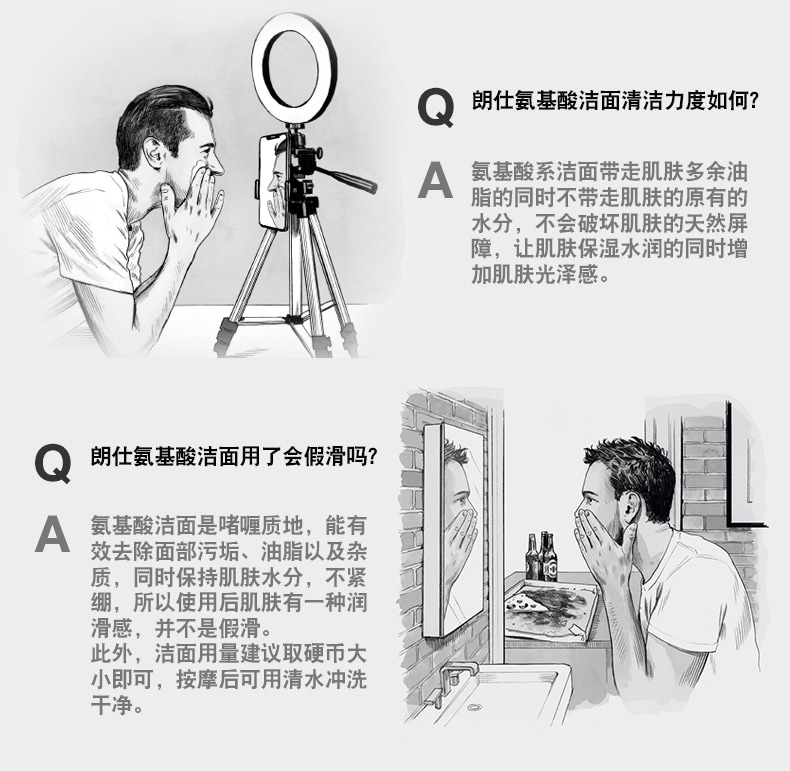 Q 朗仕氨基酸洁面清洁力度如何?

A 氨基酸系洁面带走肌肤多余油脂的同时不带走肌肤的原有的水分，不会破坏肌肤的天然屏障，让肌肤保湿水润的同时增加肌肤光泽感。

Q 朗仕氨基酸洁面用了会假滑吗?

A 氨基酸洁面是啫喱质地，能有效去除面部污垢、油脂以及杂质，同时保持肌肤水分，不紧绷，所以使用后肌肤有一种润滑感，并不是假滑。
此外，洁面用量建议取硬币大小即可，按摩后可用清水冲洗干净。