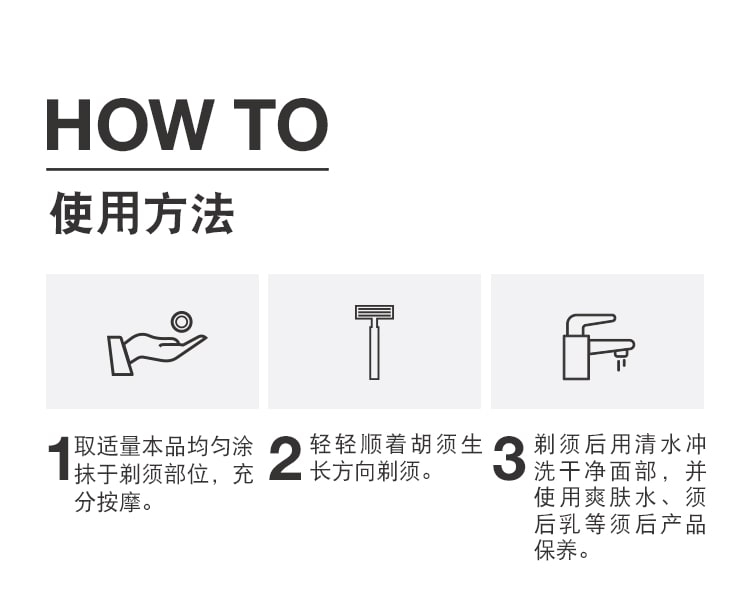 HOW TO

使用方法

1 取适量本品均匀涂抹于剃须部位，充分按摩。

2 轻轻顺着胡须生长方向剃须。

3 剃须后用清水冲洗干净面部，并使用爽肤水、须后乳等须后产品保养。